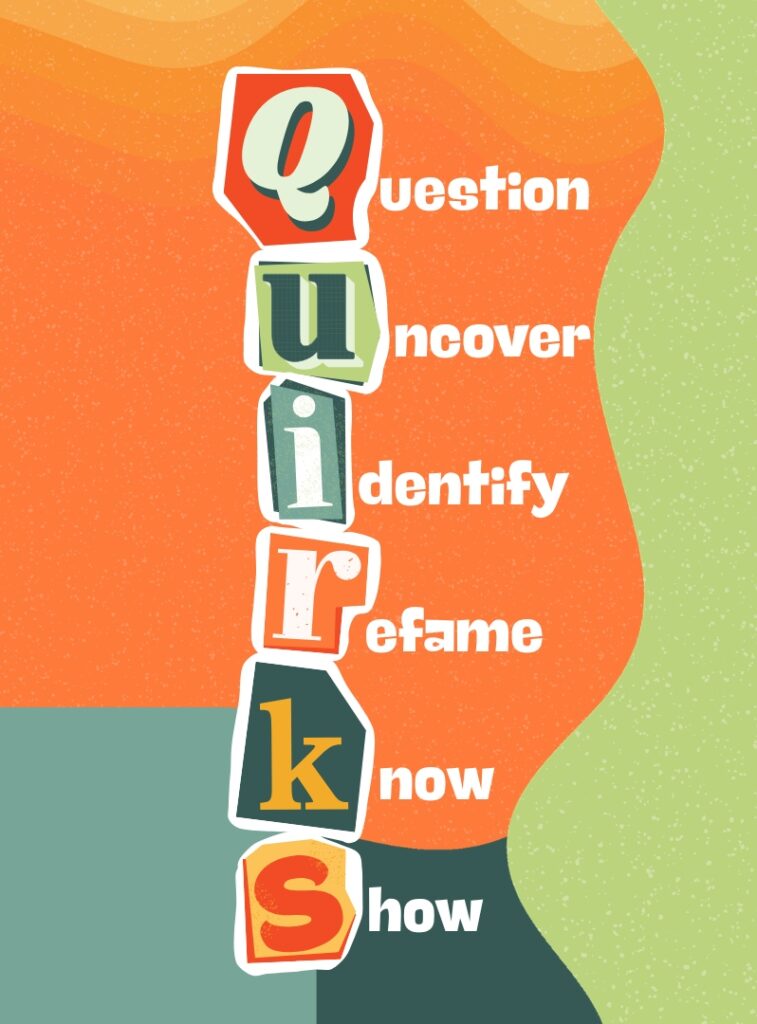 Question
Uncover
Identify
Refame
Know
Show